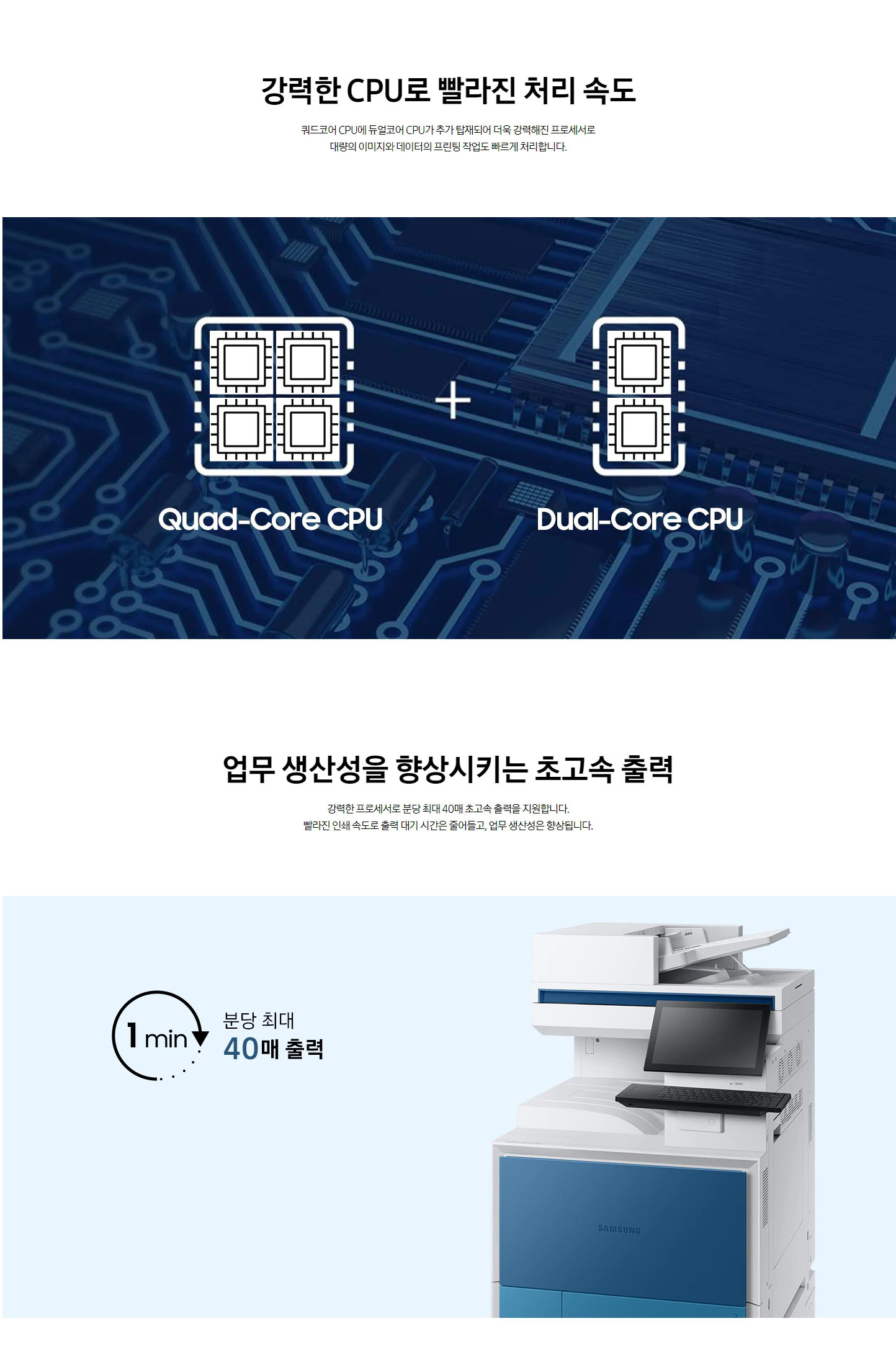 강력한 CPU로 빨라진 처리 속도

쿼드코어 CPU에 듀얼코어 CPU가 추가 탑재되어 더욱 강력해진 프로세서로
대량의 이미지와 데이터의 프린팅 작업도 빠르게 처리합니다.

Quad-Core CPU

+

Dual-Core CPU

업무 생산성을 향상시키는 초고속 출력

강력한 프로세서로 분당 최대 40매 초고속 출력을 지원합니다.
빨라진 인쇄 속도로 출력 대기 시간은 줄어들고, 업무 생산성은 향상됩니다.

1 min

분당 최대
40매 출력

SAMSUNG